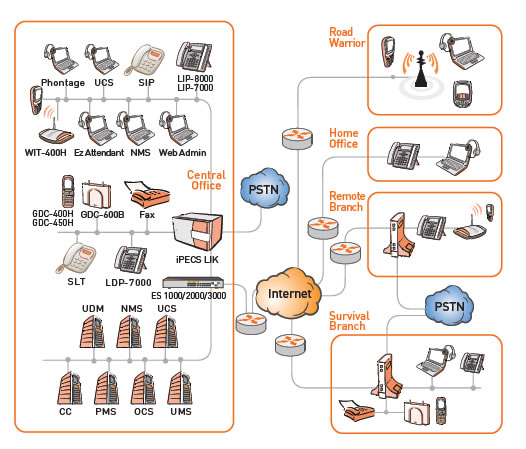 Phontage
UCS
SIP
LIP-8000
LIP-7000
WIT-400H
Ez Attendant
NMS
Web Admin
Central Office
GDC-400H
GDC-450H
GDC-600B
Fax
iPECS LIK
SLT
LDP-7000
ES 1000/2000/3000
UDM
NMS
UCS
CC
PMS
OCS
UMS
PSTN
Internet
Road Warrior
Home Office
Remote Branch
PSTN
Survival Branch